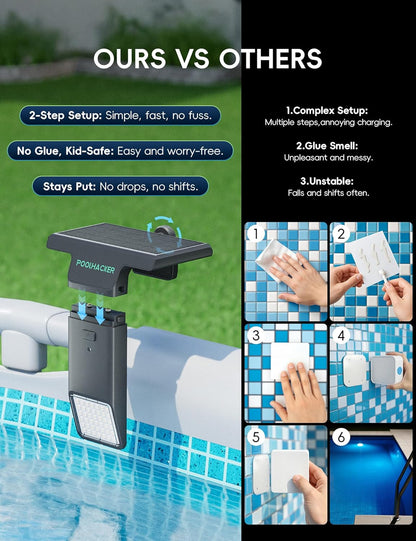 OURS VS OTHERS

2-Step Setup: Simple, fast, no fuss.

No Glue, Kid-Safe: Easy and worry-free.

Stays Put: No drops, no shifts.

POOLHACKER

1.Complex Setup:
Multiple steps,annoying charging.

2.Glue Smell:
Unpleasant and messy.

3.Unstable:
Falls and shifts often.

1

2

3

4

5

6